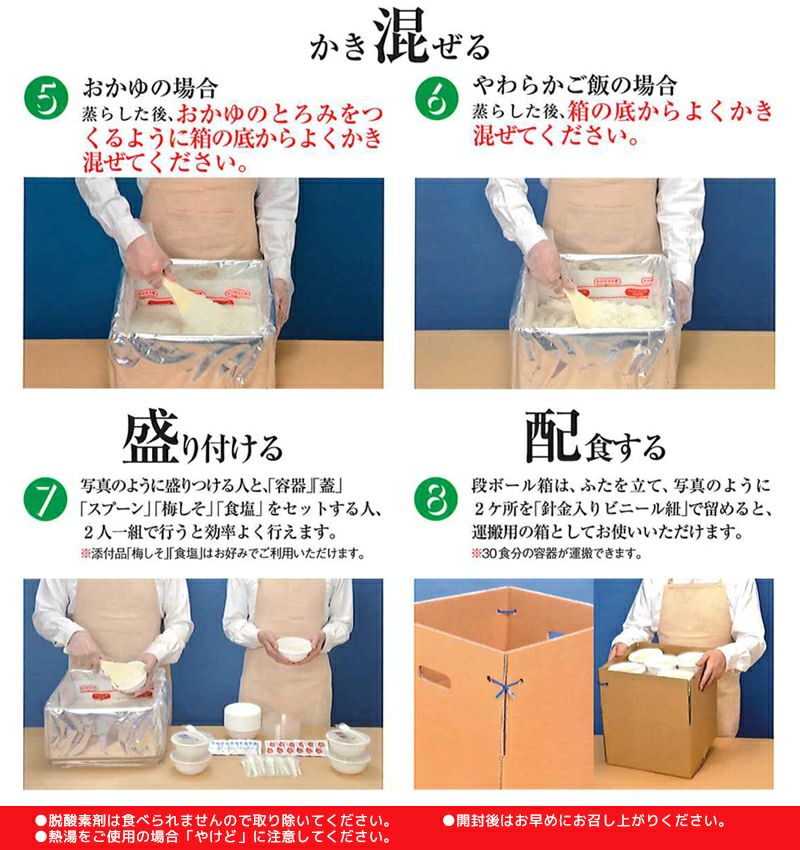 かき混ぜる

5 おかゆの場合
蒸らした後、おかゆのとろみをつくるように箱の底からよくかき混ぜてください。

6 やわらかご飯の場合
蒸らした後、箱の底からよくかき混ぜてください。

盛り付ける

7 写真のように盛りつける人と、「容器」「蓋」「スプーン」「梅しそ」「食塩」をセットする人、2人一組で行うと効率よく行えます。
※添付品「梅しそ」「食塩」はお好みでご利用いただけます。

配食する

8 段ボール箱は、ふたを立て、写真のように2ケ所を「針金入りビニール紐」で留めると、運搬用の箱としてお使いいただけます。
※30食分の容器が運搬できます。

●脱酸素剤は食べられませんので取り除いてください。
●熱湯をご使用の場合「やけど」に注意してください。
●開封後はお早めにお召し上がりください。