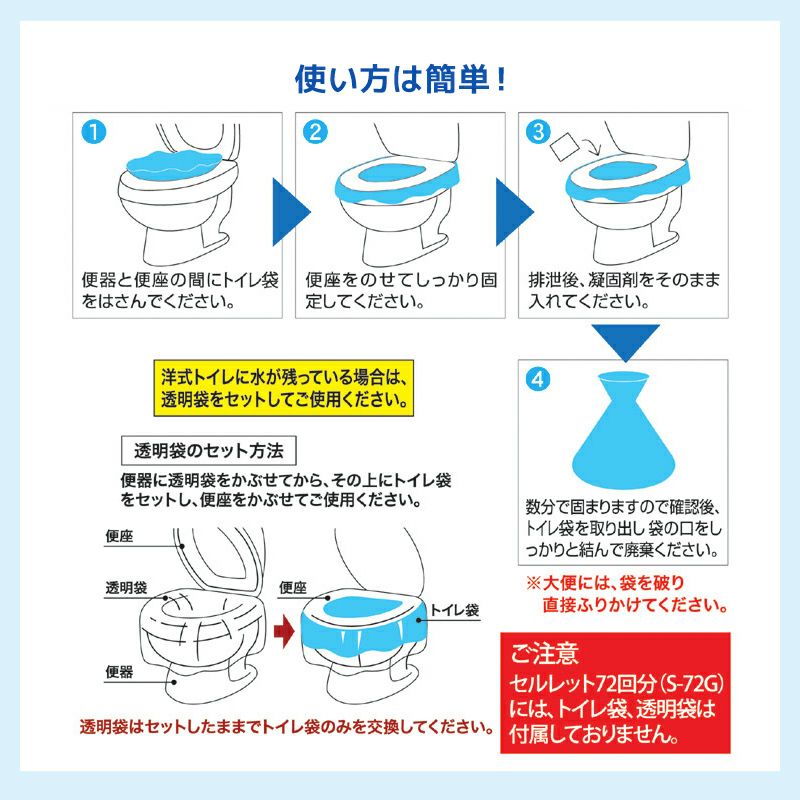 使い方は簡単！

1
便器と便座の間にトイレ袋をはさんでください。

2
便座をのせてしっかり固定してください。

3
排泄後、凝固剤をそのまま入れてください。

4
数分で固まりますので確認後、トイレ袋を取り出し 袋の口をしっかりと結んで廃棄ください。

※大便には、袋を破り直接ふりかけてください。

洋式トイレに水が残っている場合は、透明袋をセットしてご使用ください。

透明袋のセット方法

便器に透明袋をかぶせてから、その上にトイレ袋をセットし、便座をかぶせてご使用ください。

便座
透明袋
便器
便座
トイレ袋

透明袋はセットしたままでトイレ袋のみを交換してください。

ご注意
セルレット72回分（S-72G）には、トイレ袋、透明袋は付属しておりません。