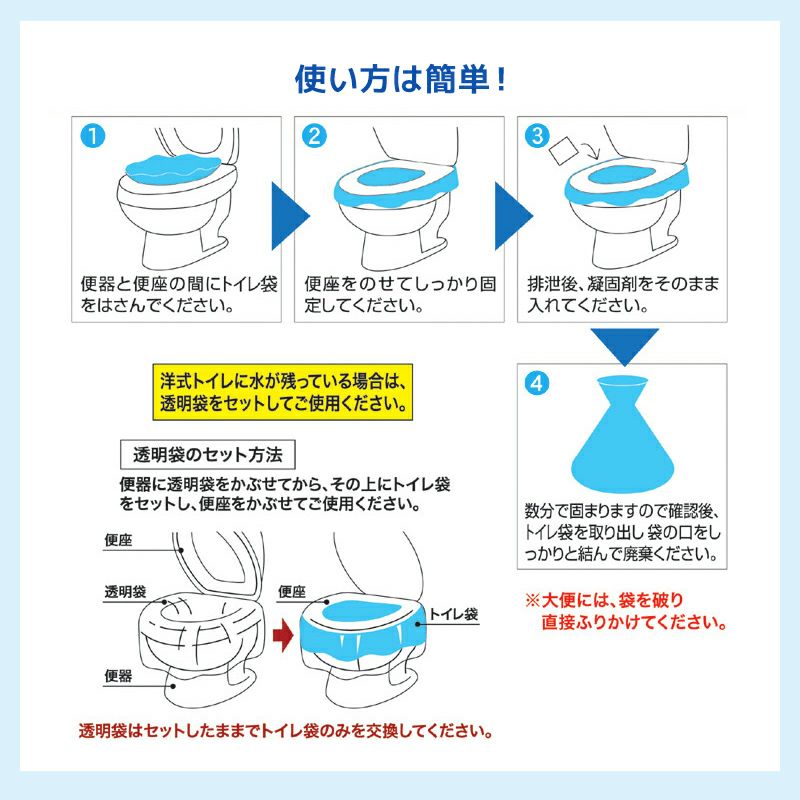 使い方は簡単！

1
便器と便座の間にトイレ袋をはさんでください。

2
便座をのせてしっかり固定してください。

3
排泄後、凝固剤をそのまま入れてください。

4
数分で固まりますので確認後、トイレ袋を取り出し 袋の口をしっかりと結んで廃棄ください。

※大便には、袋を破り直接ふりかけてください。

洋式トイレに水が残っている場合は、透明袋をセットしてご使用ください。

透明袋のセット方法
便器に透明袋をかぶせてから、その上にトイレ袋をセットし、便座をかぶせてご使用ください。

便座
透明袋
便器
便座
トイレ袋

透明袋はセットしたままでトイレ袋のみを交換してください。