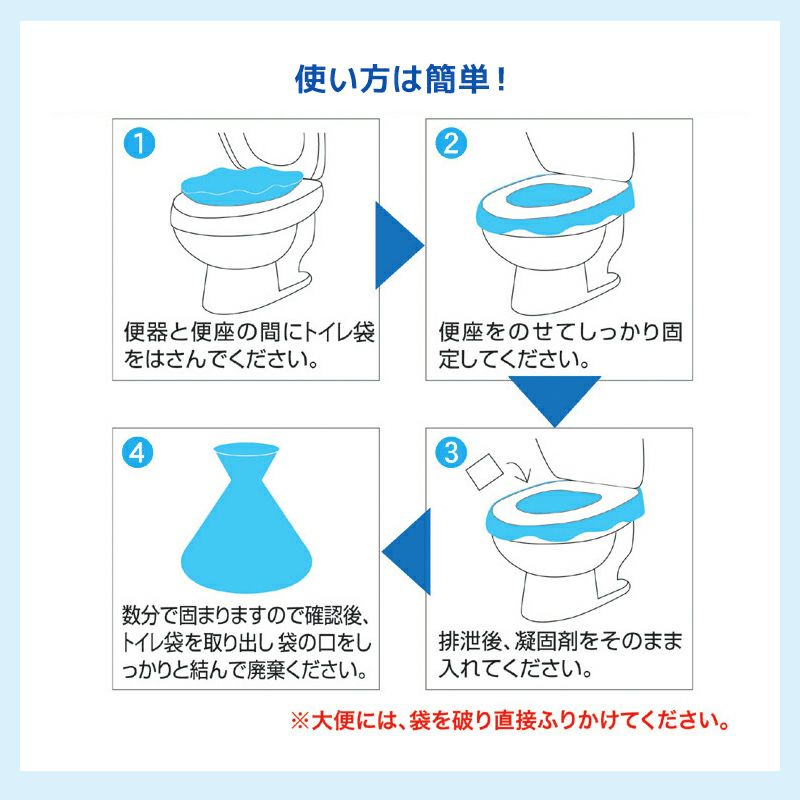 使い方は簡単！

1
便器と便座の間にトイレ袋をはさんでください。

2
便座をのせてしっかり固定してください。

3
排泄後、凝固剤をそのまま入れてください。

4
数分で固まりますので確認後、トイレ袋を取り出し 袋の口をしっかりと結んで廃棄ください。

※大便には、袋を破り直接ふりかけてください。