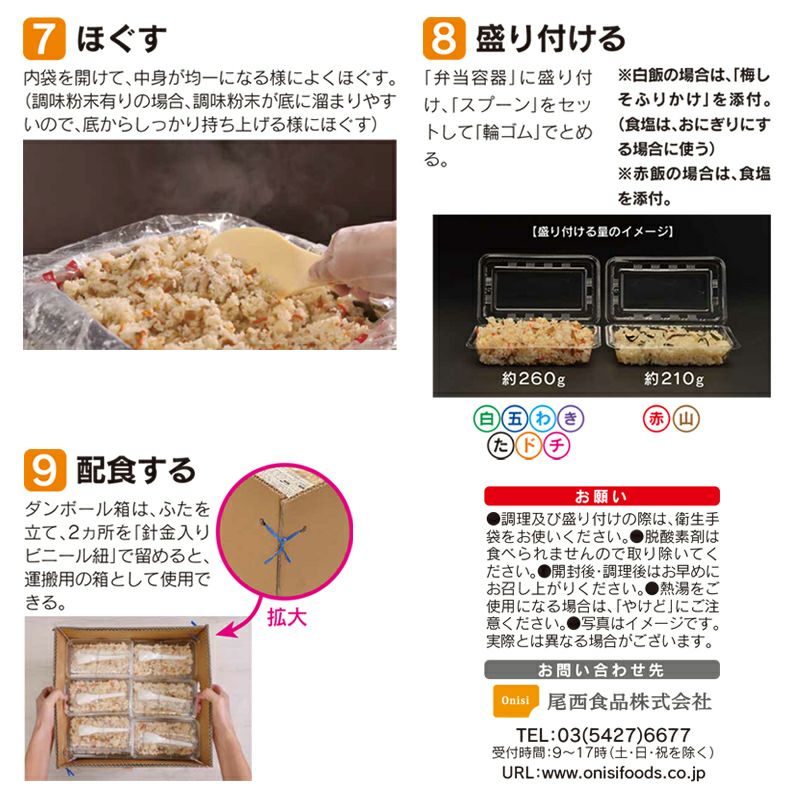 7 ほぐす

内袋を開けて、中身が均一になる様によくほぐす。（調味粉末有りの場合、調味粉末が底に溜まりやすいので、底からしっかり持ち上げる様にほぐす）

8 盛り付ける

「弁当容器」に盛り付け、「スプーン」をセットして「輪ゴム」でとめる。

※白飯の場合は、「梅しそふりかけ」を添付。（食塩は、おにぎりにする場合に使う）
※赤飯の場合は、食塩を添付。

【盛り付ける量のイメージ】

約260g　約210g

白 五 わ き
た ド チ

赤 山

9 配食する

ダンボール箱は、ふたを立て、2ヵ所を「針金入りビニール紐」で留めると、運搬用の箱として使用できる。

拡大

お願い

●調理及び盛り付けの際は、衛生手袋をお使いください。●脱酸素剤は食べられませんので取り除いてください。●開封後・調理後はお早めにお召し上がりください。●熱湯をご使用になる場合は、「やけど」にご注意ください。●写真はイメージです。実際とは異なる場合がございます。

お問い合わせ先

Onisi 尾西食品株式会社

TEL:03(5427)6677
受付時間：9～17時（土・日・祝を除く）
URL:www.onisifoods.co.jp